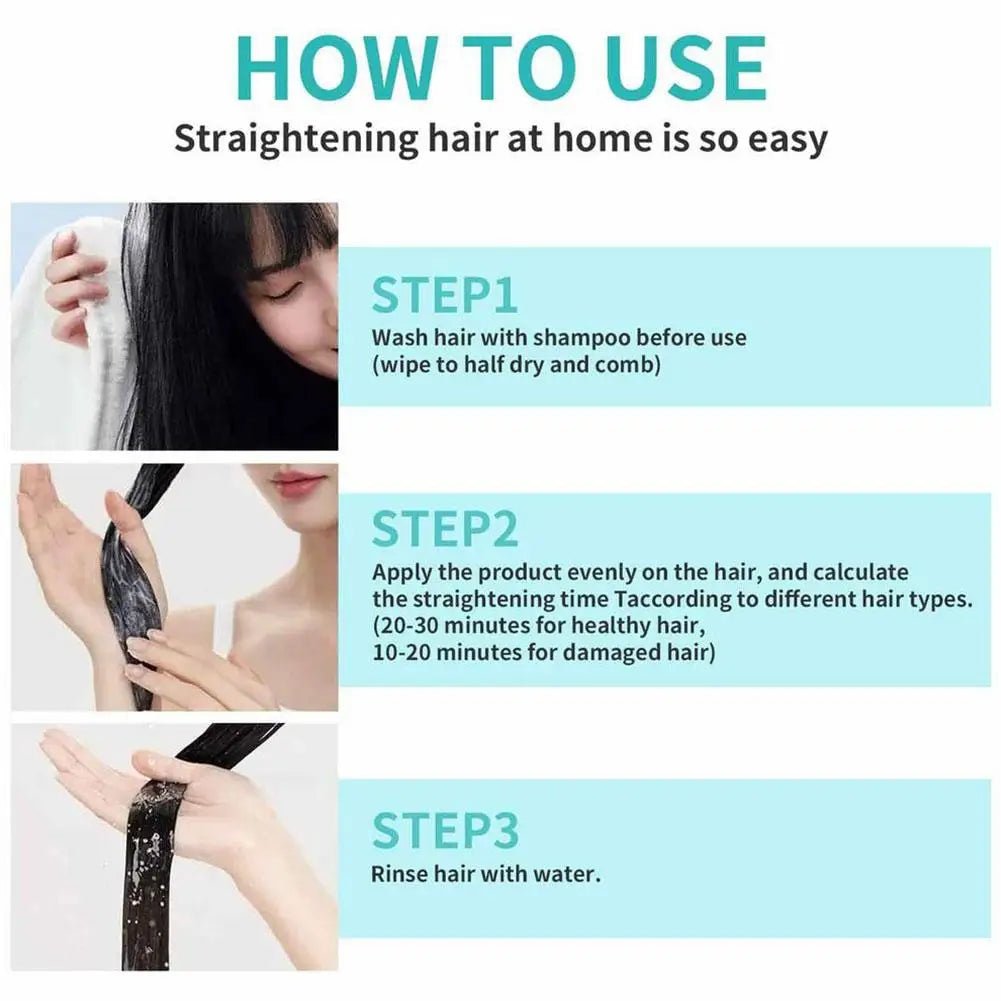 HOW TO USE

Straightening hair at home is so easy

STEP1

Wash hair with shampoo before use (wipe to half dry and comb)

STEP2

Apply the product evenly on the hair, and calculate the straightening time Taccording to different hair types. (20-30 minutes for healthy hair, 10-20 minutes for damaged hair)

STEP3

Rinse hair with water.